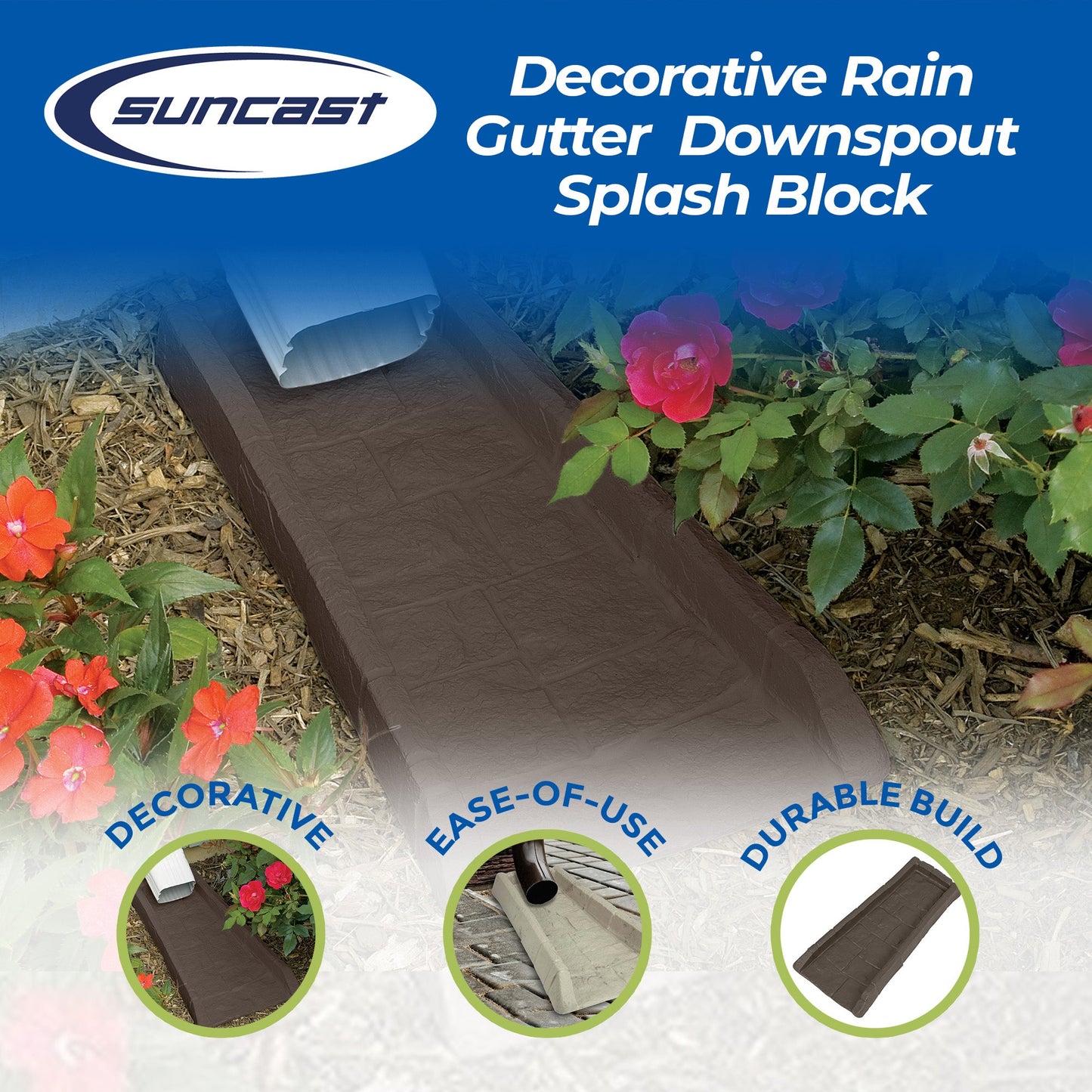 suncast

Decorative Rain Gutter Downspout Splash Block

DECORATIVE

EASE-OF-USE

DURABLE BUILD