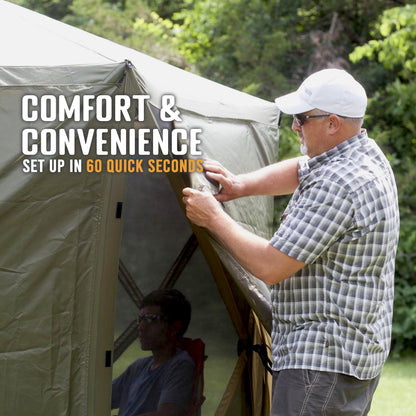 COMFORT &
CONVENIENCE
SET UP IN 60 QUICK SECONDS