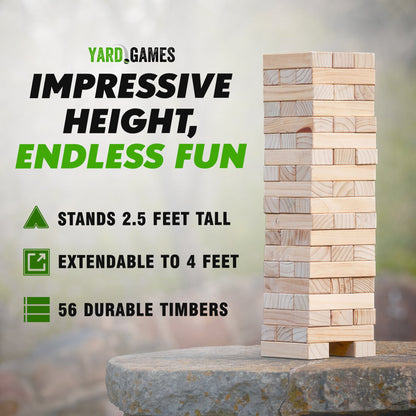 YARD GAMES

IMPRESSIVE HEIGHT, ENDLESS FUN

STANDS 2.5 FEET TALL

EXTENDABLE TO 4 FEET

56 DURABLE TIMBERS