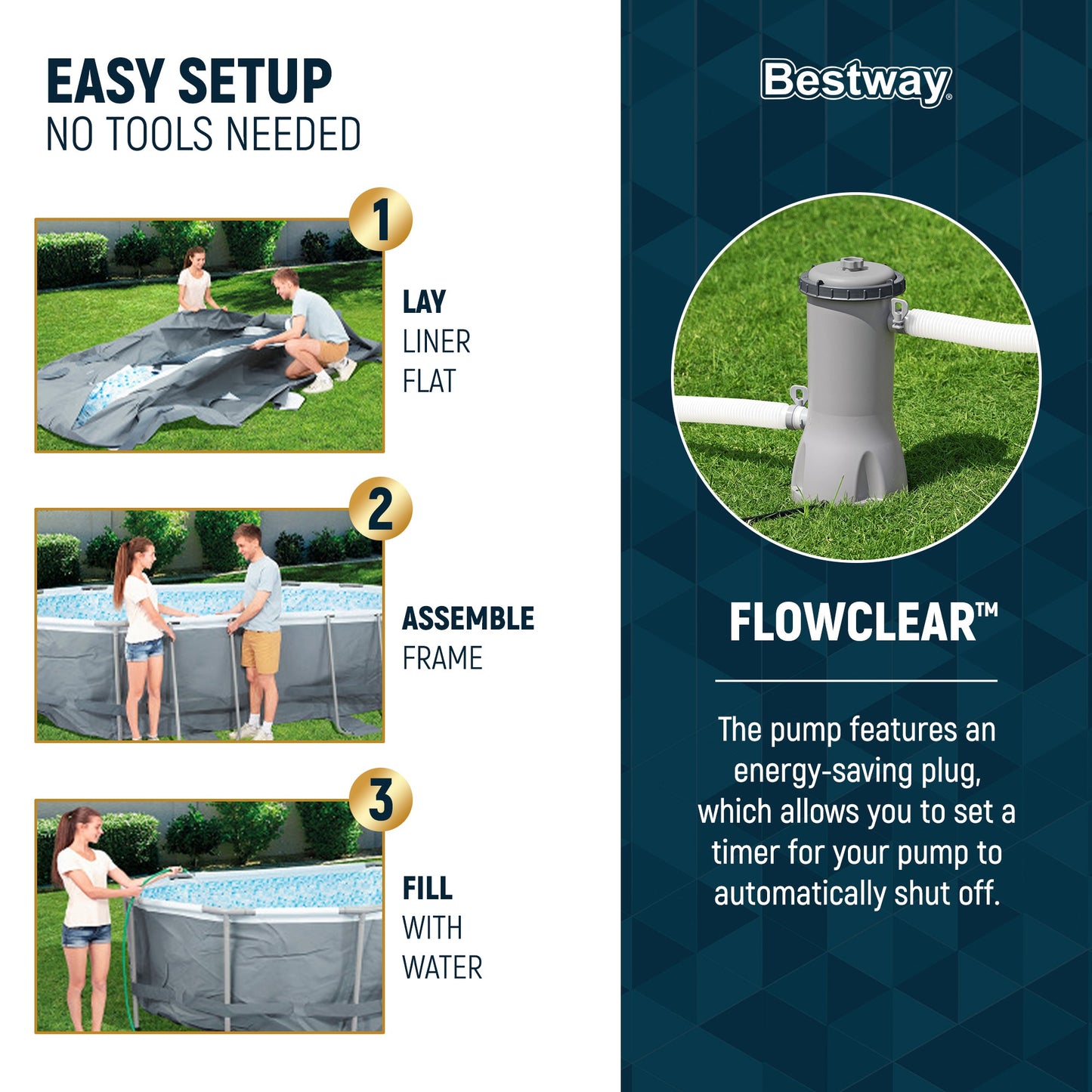 EASY SETUP
NO TOOLS NEEDED

1
LAY
LINER
FLAT

2
ASSEMBLE
FRAME

3
FILL
WITH
WATER

Bestway®

FLOWCLEAR™

The pump features an energy-saving plug, which allows you to set a timer for your pump to automatically shut off.