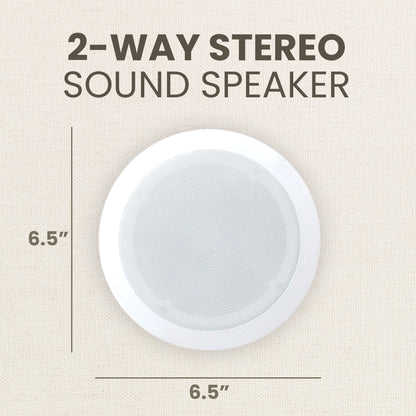 2-WAY STEREO
SOUND SPEAKER

6.5”

6.5”