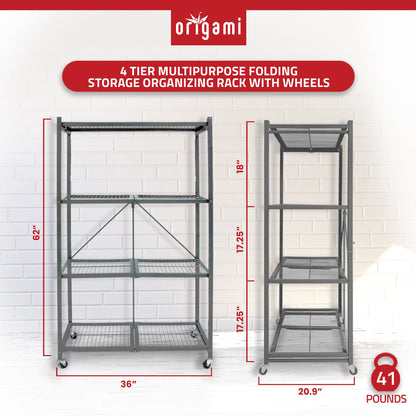 origami

4 TIER MULTIPURPOSE FOLDING STORAGE ORGANIZING RACK WITH WHEELS

62"

36"

18"

17.25"

17.25"

20.9"

41

POUNDS