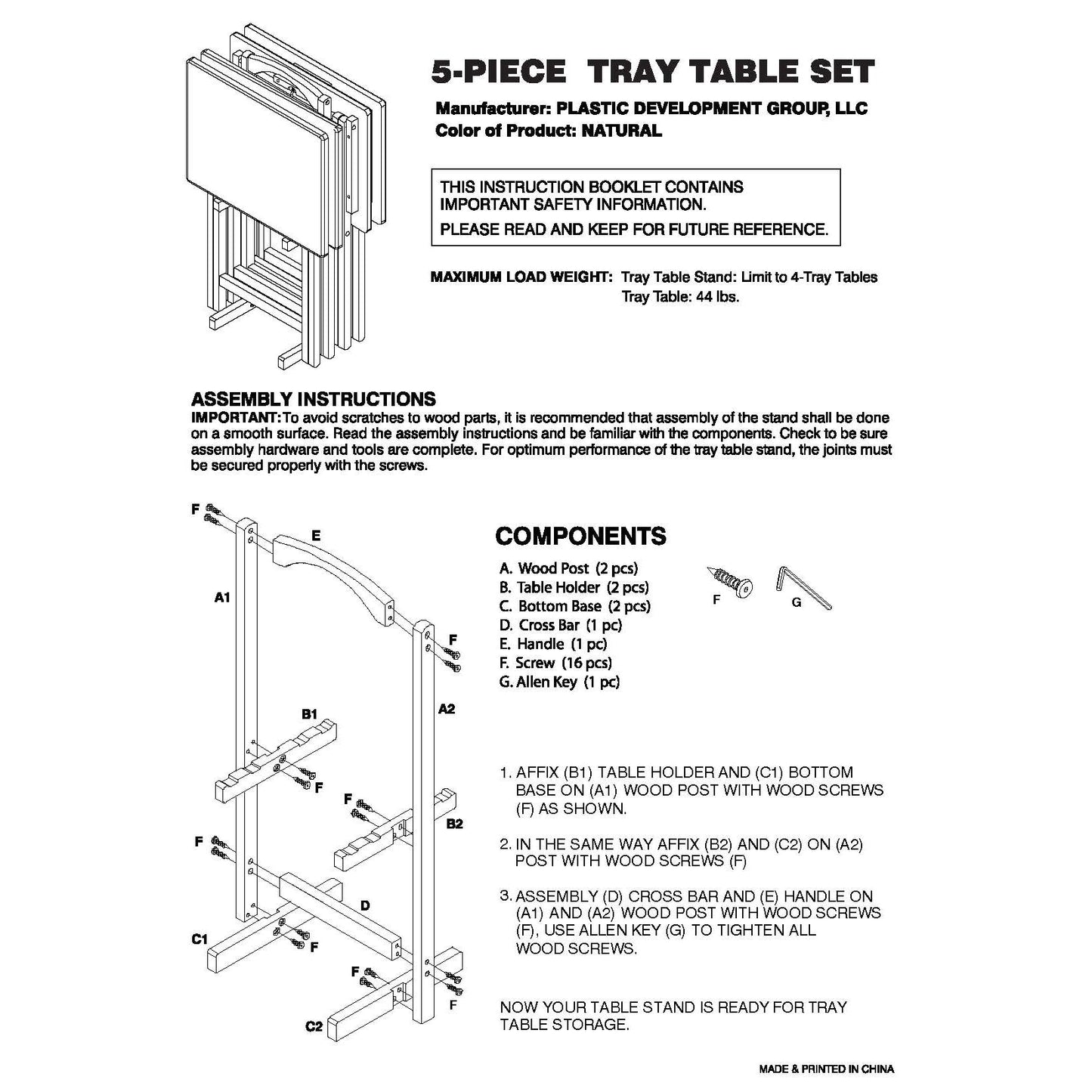 5-PIECE TRAY TABLE SET

Manufacturer: PLASTIC DEVELOPMENT GROUP, LLC
Color of Product: NATURAL

THIS INSTRUCTION BOOKLET CONTAINS IMPORTANT SAFETY INFORMATION.
PLEASE READ AND KEEP FOR FUTURE REFERENCE.

MAXIMUM LOAD WEIGHT: Tray Table Stand: Limit to 4-Tray Tables
Tray Table: 44 lbs.

ASSEMBLY INSTRUCTIONS
IMPORTANT: To avoid scratches to wood parts, it is recommended that assembly of the stand shall be done on a smooth surface. Read the assembly instructions and be familiar with the components. Check to be sure assembly hardware and tools are complete. For optimum performance of the tray table stand, the joints must be secured properly with the screws.

F
E
A1
F
A2
B1
F
F
B2
F
D
C1
F
F
F
C2

COMPONENTS
A. Wood Post (2 pcs)
B. Table Holder (2 pcs)
C. Bottom Base (2 pcs)
D. Cross Bar (1 pc)
E. Handle (1 pc)
F. Screw (16 pcs)
G. Allen Key (1 pc)

F
G

1. AFFIX (B1) TABLE HOLDER AND (C1) BOTTOM BASE ON (A1) WOOD POST WITH WOOD SCREWS (F) AS SHOWN.

2. IN THE SAME WAY AFFIX (B2) AND (C2) ON (A2) POST WITH WOOD SCREWS (F)

3. ASSEMBLY (D) CROSS BAR AND (E) HANDLE ON (A1) AND (A2) WOOD POST WITH WOOD SCREWS (F), USE ALLEN KEY (G) TO TIGHTEN ALL WOOD SCREWS.

NOW YOUR TABLE STAND IS READY FOR TRAY TABLE STORAGE.

MADE & PRINTED IN CHINA