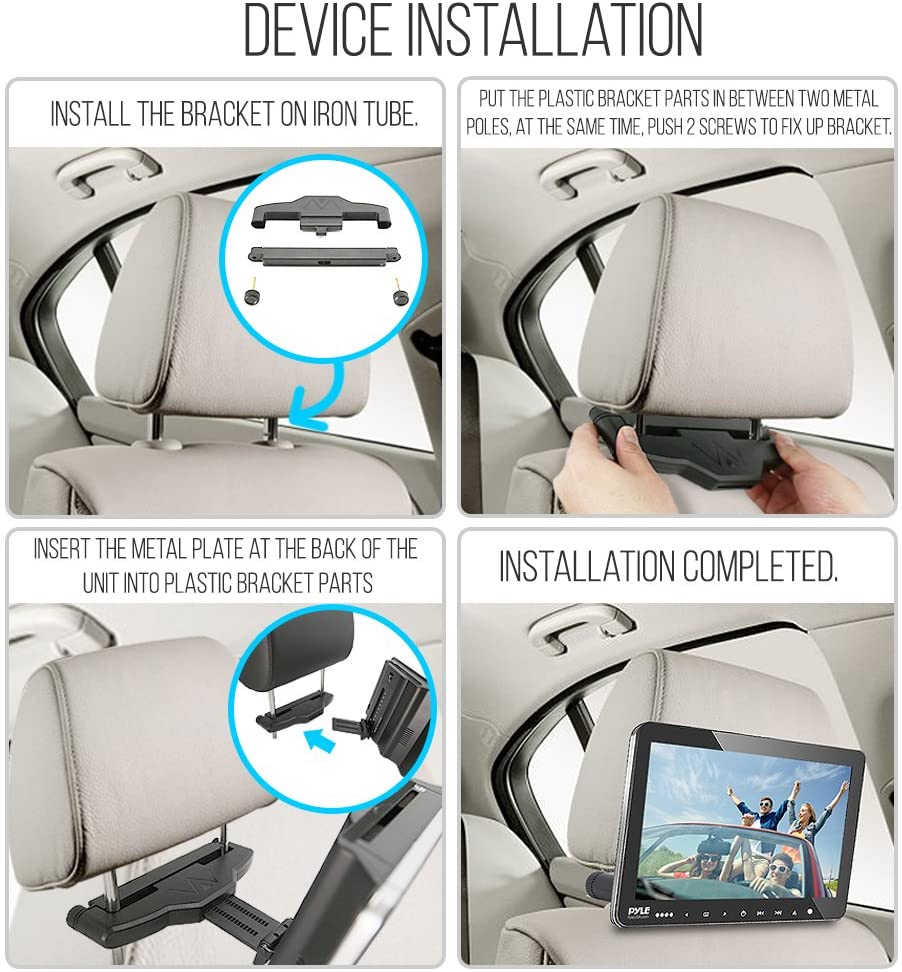 DEVICE INSTALLATION

INSTALL THE BRACKET ON IRON TUBE.

PUT THE PLASTIC BRACKET PARTS IN BETWEEN TWO METAL POLES, AT THE SAME TIME, PUSH 2 SCREWS TO FIX UP BRACKET.

INSERT THE METAL PLATE AT THE BACK OF THE UNIT INTO PLASTIC BRACKET PARTS

INSTALLATION COMPLETED.

PYLE