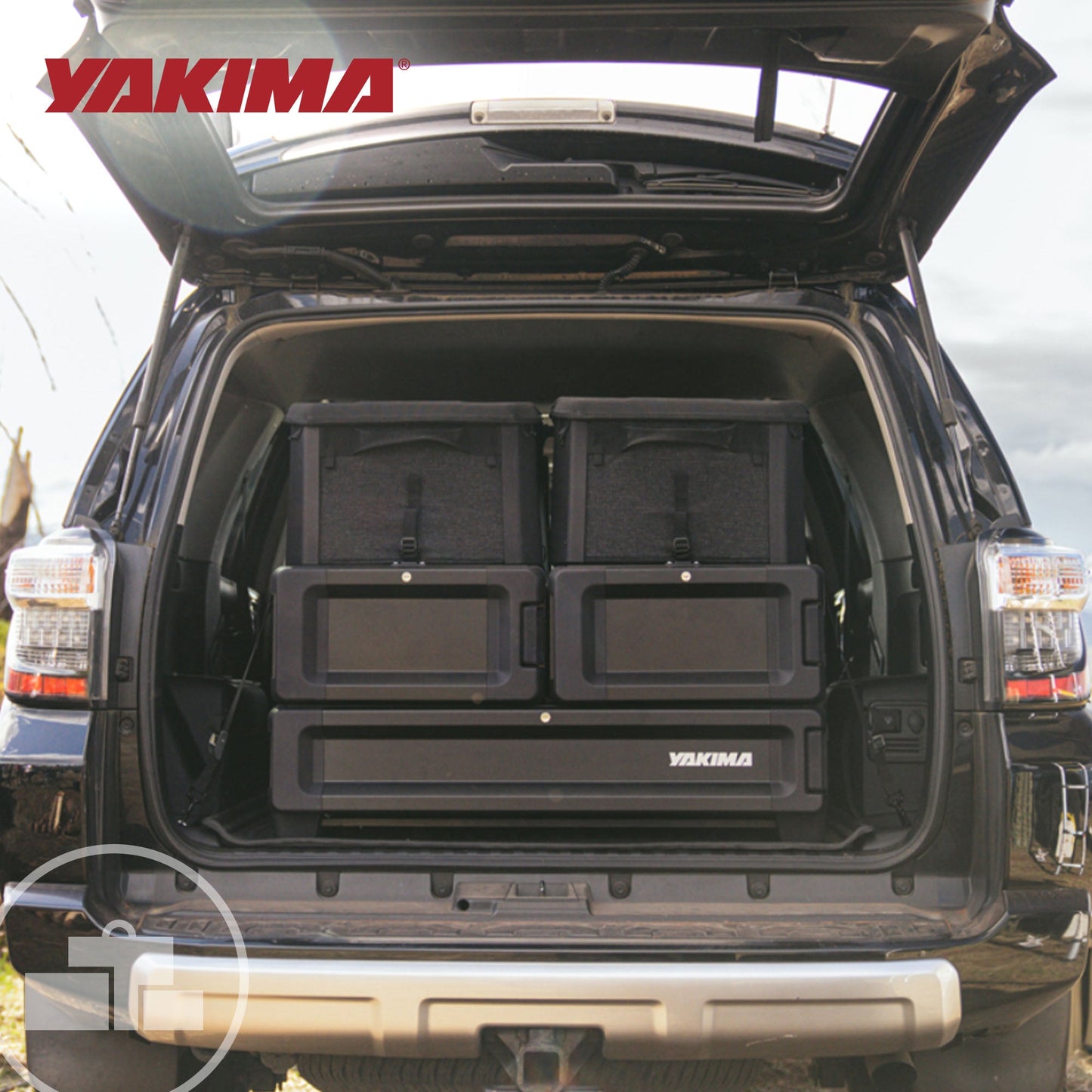 YAKIMA®

YAKIMA