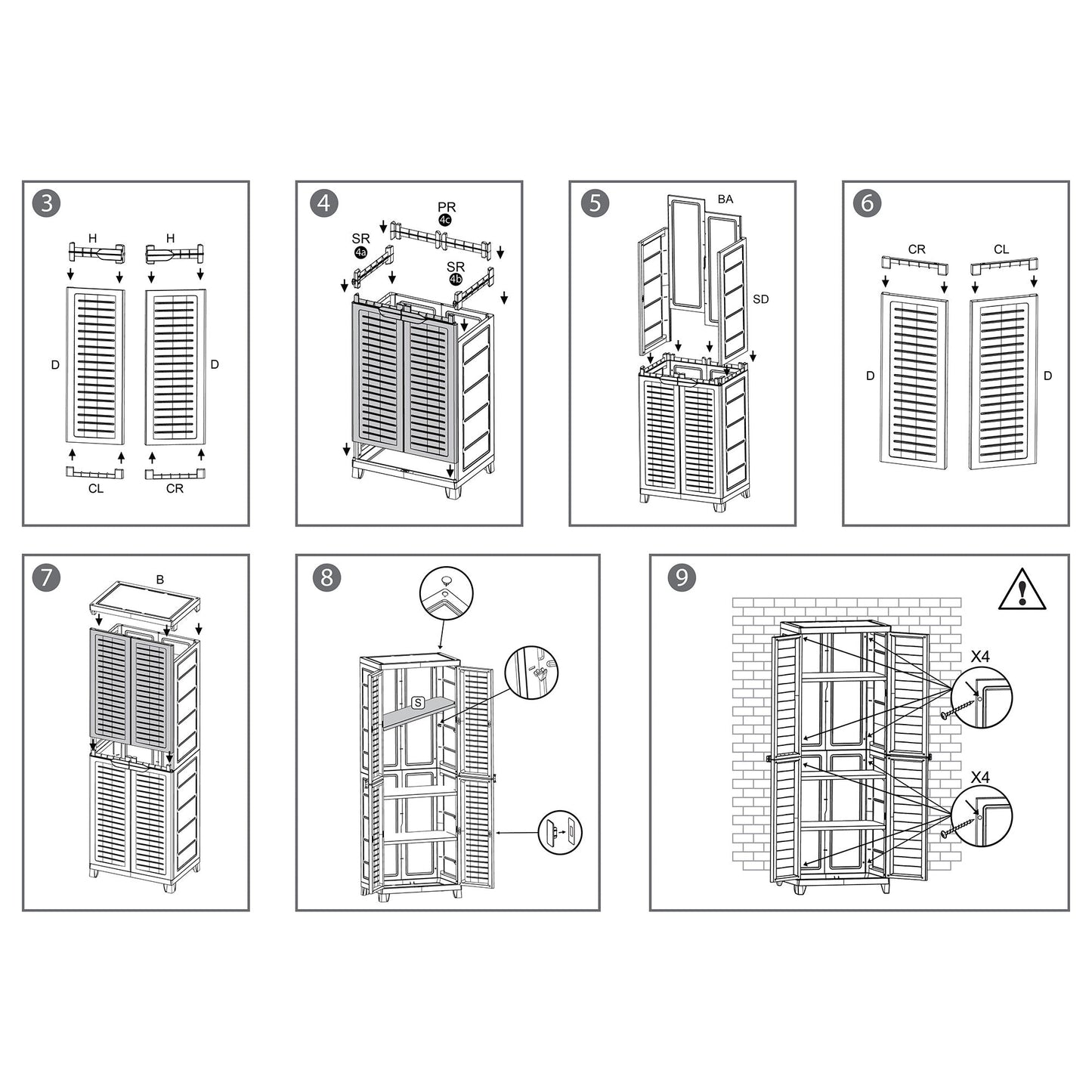 3
H H
D D
CL CR

4
PR
4c
SR
4a
SR
4b

5
BA
SD

6
CR CL
D D

7
B

8
S

9
X4
X4