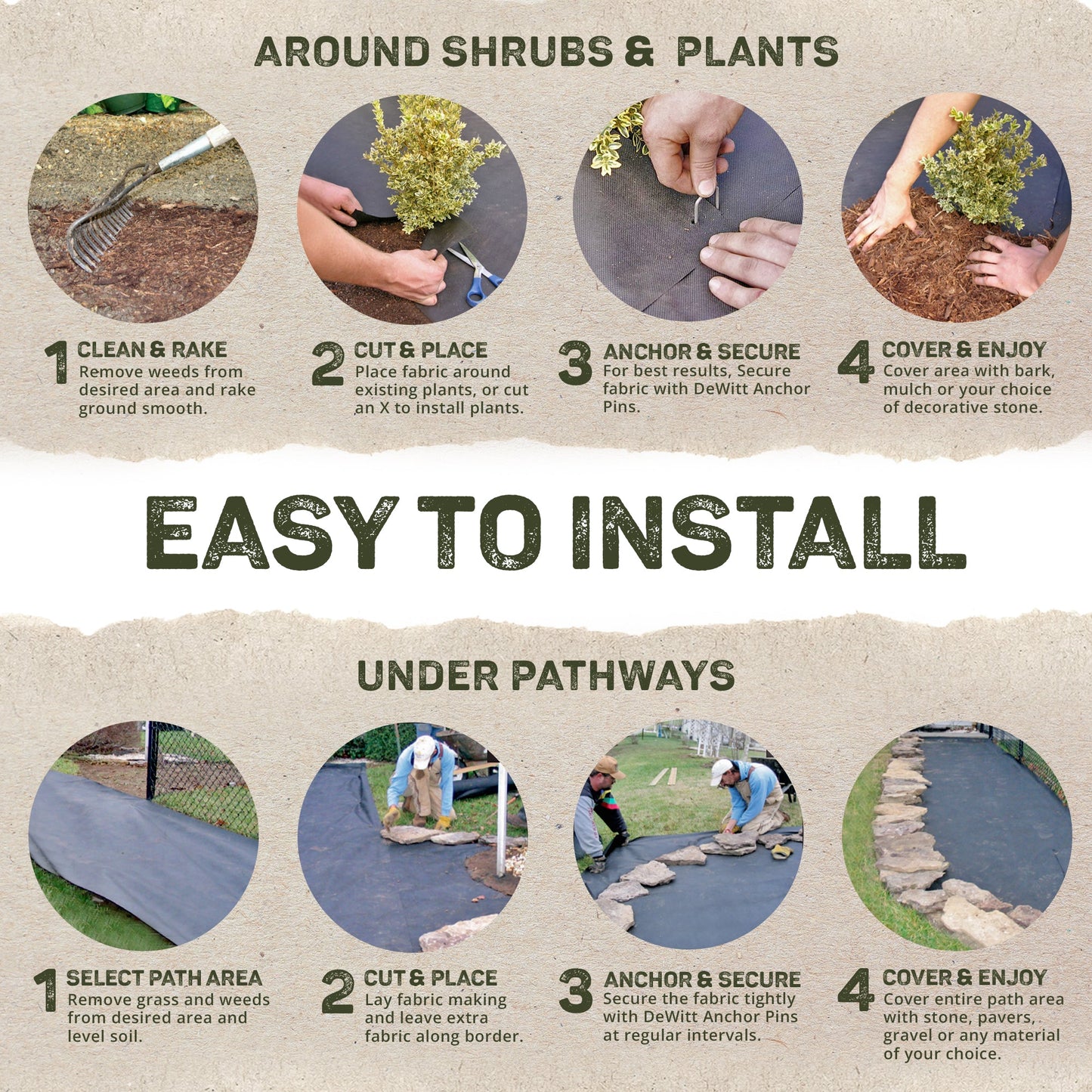 AROUND SHRUBS & PLANTS

1 CLEAN & RAKE
Remove weeds from desired area and rake ground smooth.

2 CUT & PLACE
Place fabric around existing plants, or cut an X to install plants.

3 ANCHOR & SECURE
For best results, Secure fabric with DeWitt Anchor Pins.

4 COVER & ENJOY
Cover area with bark, mulch or your choice of decorative stone.

EASY TO INSTALL

UNDER PATHWAYS

1 SELECT PATH AREA
Remove grass and weeds from desired area and level soil.

2 CUT & PLACE
Lay fabric making and leave extra fabric along border.

3 ANCHOR & SECURE
Secure the fabric tightly with DeWitt Anchor Pins at regular intervals.

4 COVER & ENJOY
Cover entire path area with stone, pavers, gravel or any material of your choice.